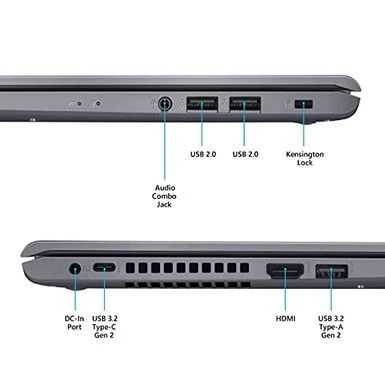 USB 2.0

USB 2.0

Kensington Lock

Audio Combo Jack

DC-In Port

USB 3.2 Type-C Gen 2

HDMI

USB 3.2 Type-A Gen 2