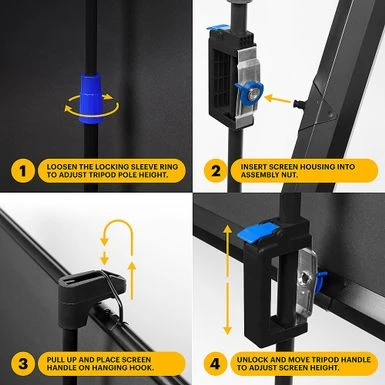 1 LOOSEN THE LOCKING SLEEVE RING TO ADJUST TRIPOD POLE HEIGHT.

2 INSERT SCREEN HOUSING INTO ASSEMBLY NUT.

3 PULL UP AND PLACE SCREEN HANDLE ON HANGING HOOK.

4 UNLOCK AND MOVE TRIPOD HANDLE TO ADJUST SCREEN HEIGHT.